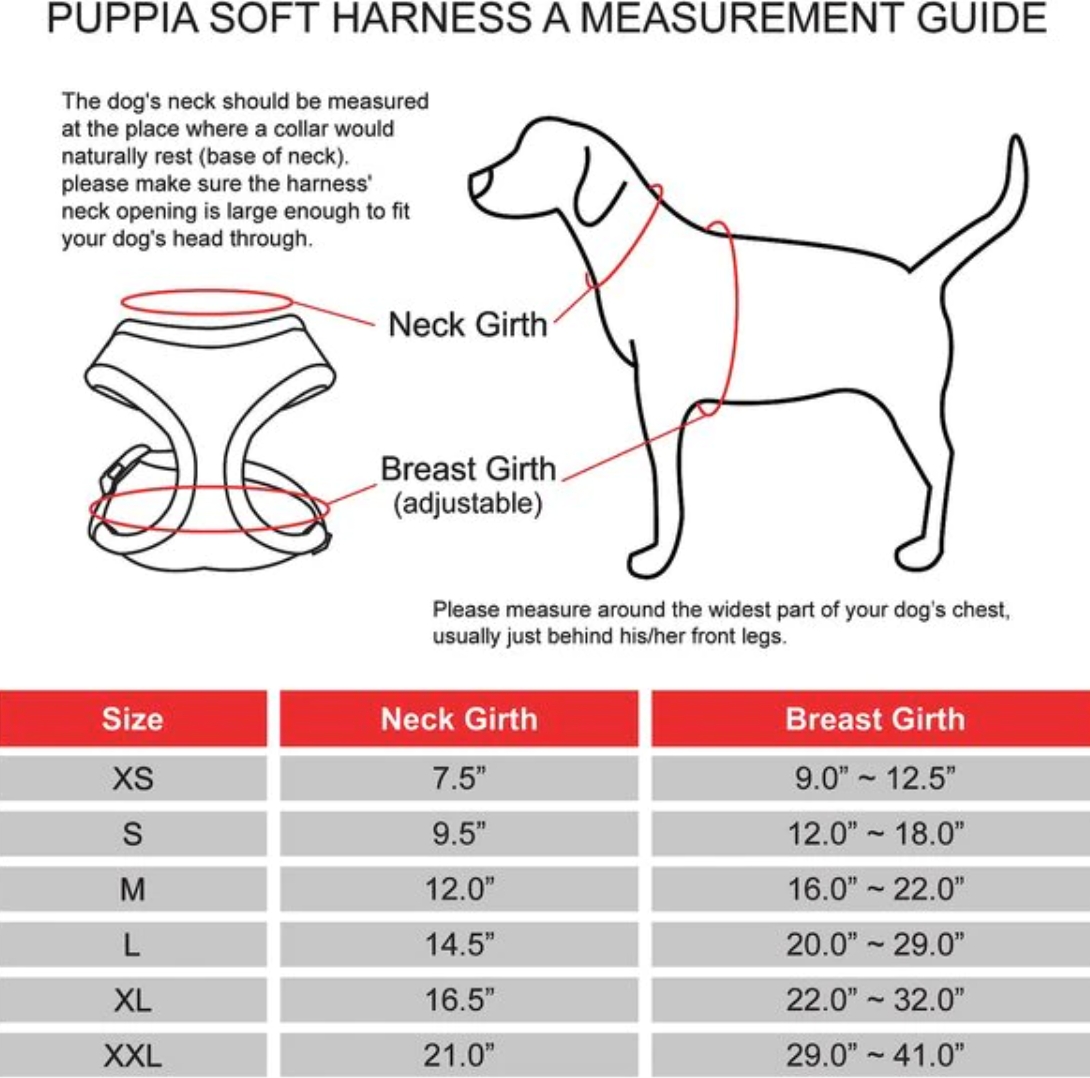 PUPPIA SOFT HARNESS A MEASUREMENT GUIDE

The dog's neck should be measured at the place where a collar would naturally rest (base of neck). please make sure the harness' neck opening is large enough to fit your dog's head through.

Neck Girth

Breast Girth (adjustable)

Please measure around the widest part of your dog's chest, usually just behind his/her front legs.

| Size | Neck Girth | Breast Girth |
|---|---|---|
| XS | 7.5” | 9.0” ~ 12.5” |
| S | 9.5” | 12.0” ~ 18.0” |
| M | 12.0” | 16.0” ~ 22.0” |
| L | 14.5” | 20.0” ~ 29.0” |
| XL | 16.5” | 22.0” ~ 32.0” |
| XXL | 21.0” | 29.0” ~ 41.0” |