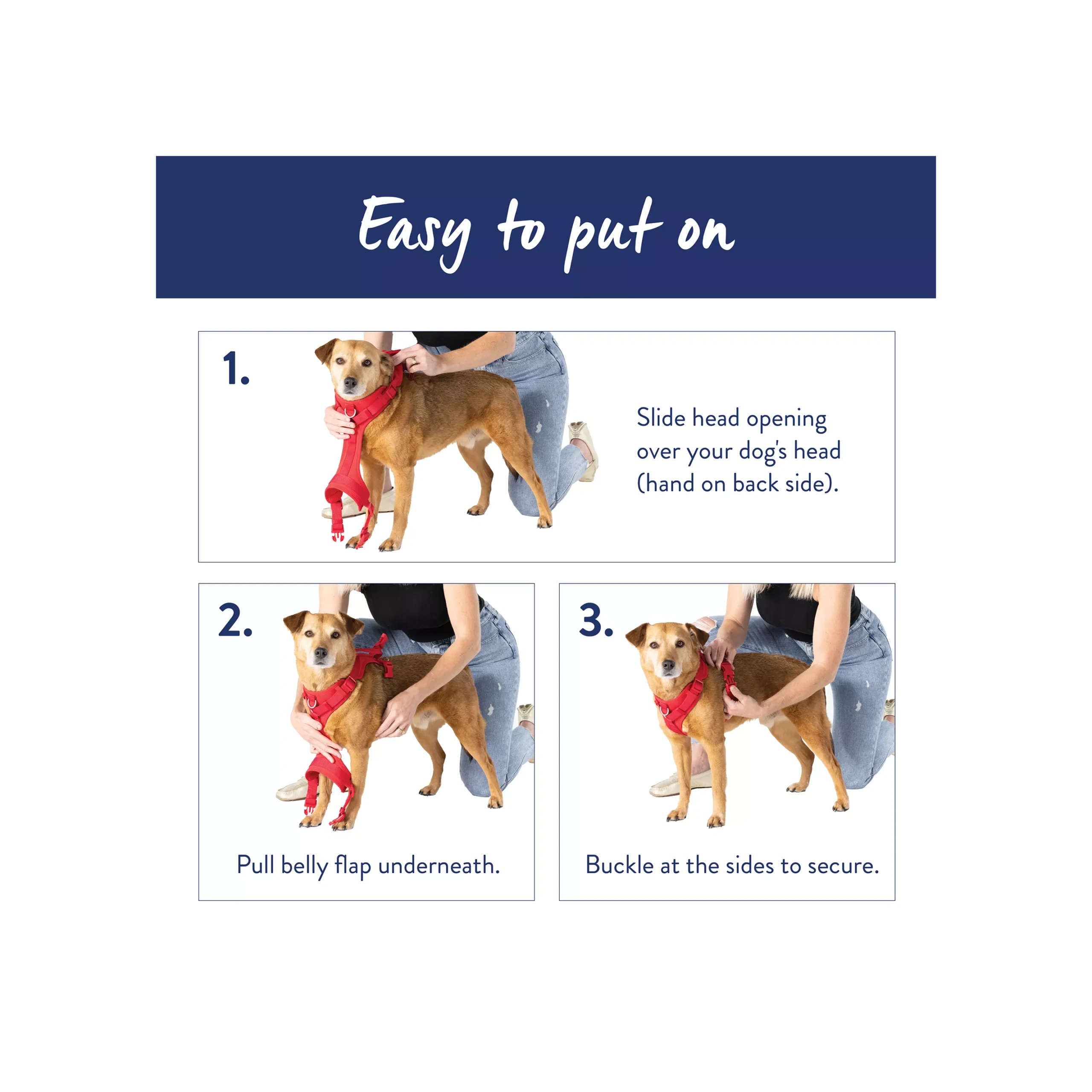 Easy to put on

1.

Slide head opening over your dog's head (hand on back side).

2.

Pull belly flap underneath.

3.

Buckle at the sides to secure.